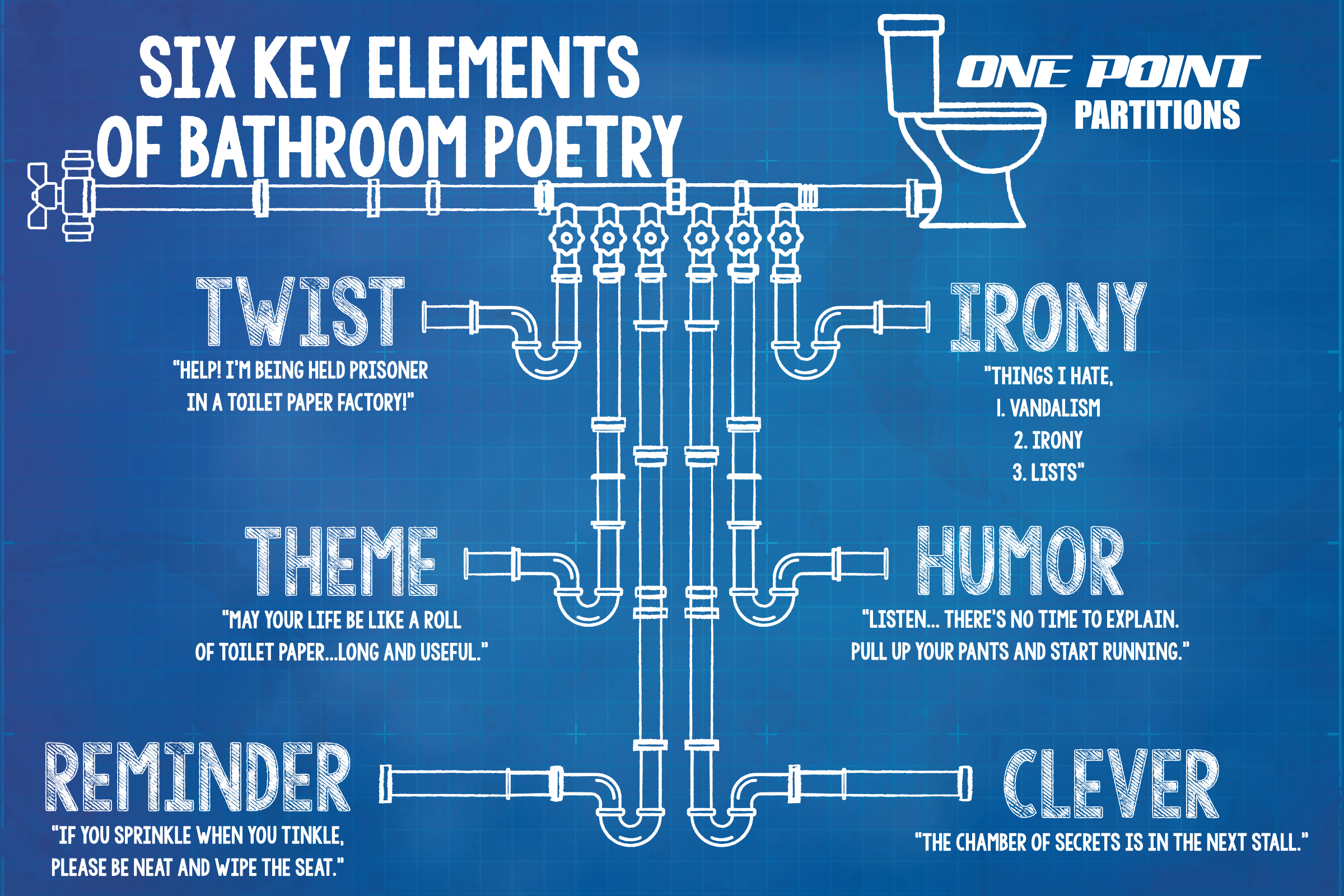 SIX KEY ELEMENTS OF BATHROOM POETRY

ONE POINT PARTITIONS

TWIST

"HELP! I'M BEING HELD PRISONER IN A TOILET PAPER FACTORY!"

IRONY

"THINGS I HATE,
1. VANDALISM
2. IRONY
3. LISTS"

THEME

"MAY YOUR LIFE BE LIKE A ROLL OF TOILET PAPER...LONG AND USEFUL."

HUMOR

"LISTEN... THERE'S NO TIME TO EXPLAIN. PULL UP YOUR PANTS AND START RUNNING."

REMINDER

"IF YOU SPRINKLE WHEN YOU TINKLE, PLEASE BE NEAT AND WIPE THE SEAT."

CLEVER

"THE CHAMBER OF SECRETS IS IN THE NEXT STALL."